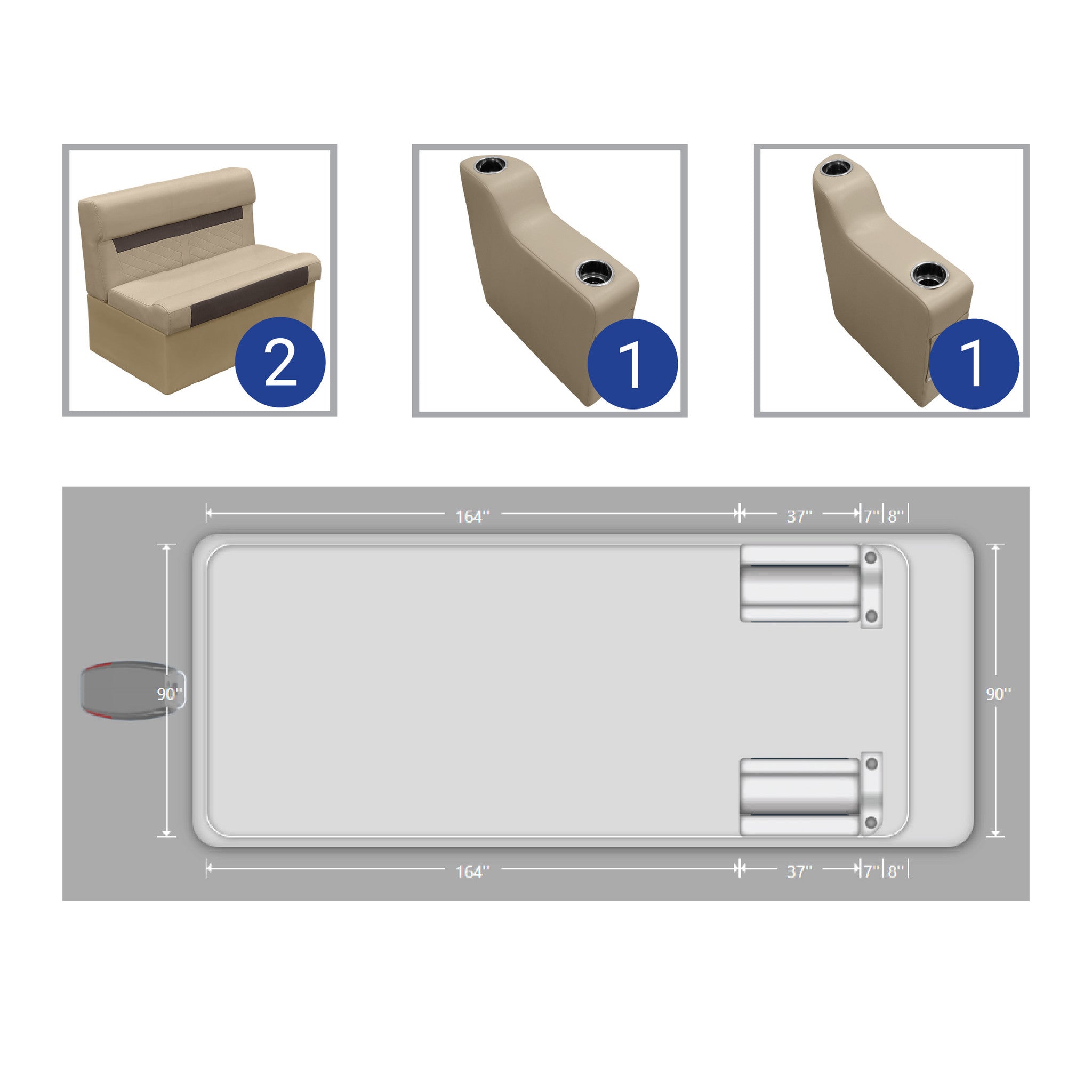 2

1

1

164''

37''

7''

8''

90''

90''

164''

37''

7''

8''